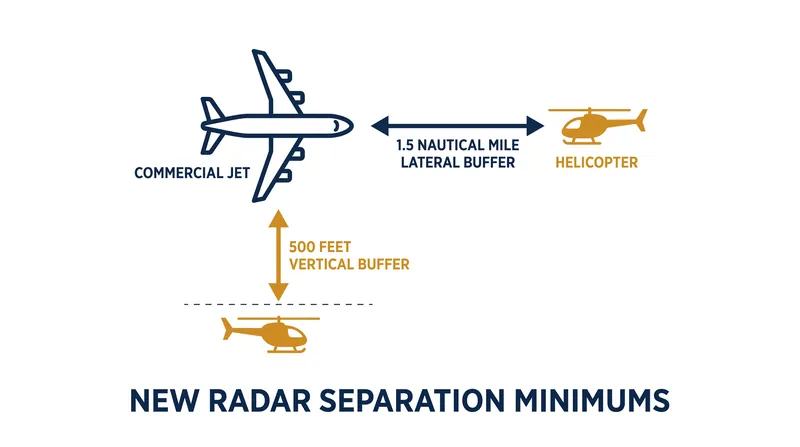 COMMERCIAL JET

1.5 NAUTICAL MILE LATERAL BUFFER

HELICOPTER

500 FEET VERTICAL BUFFER

NEW RADAR SEPARATION MINIMUMS