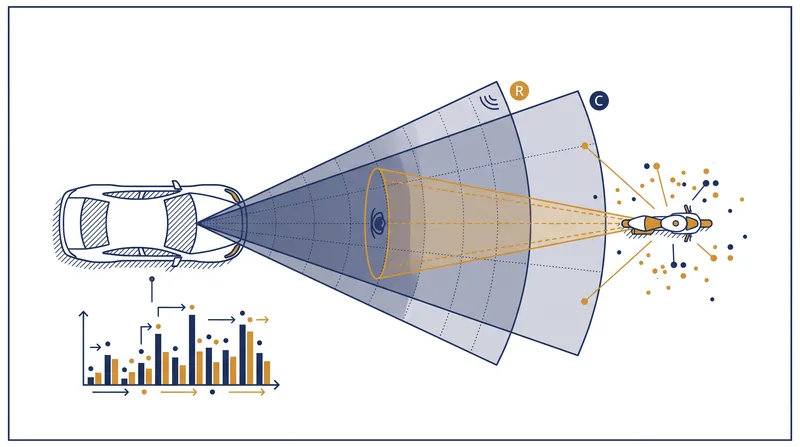 R

C