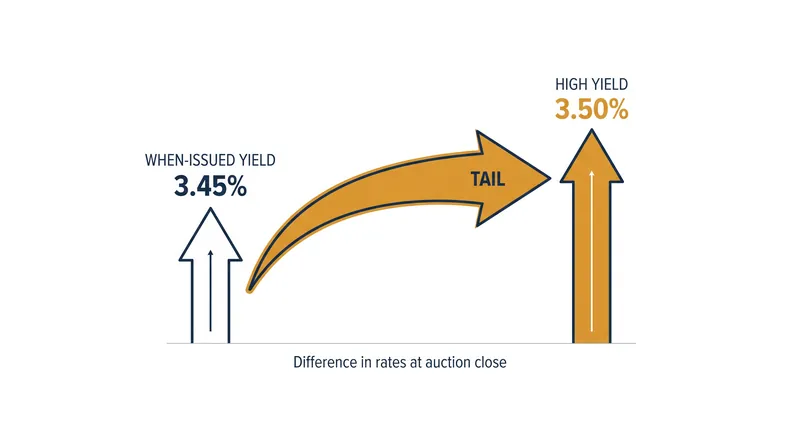 WHEN-ISSUED YIELD
3.45%

TAIL

HIGH YIELD
3.50%

Difference in rates at auction close