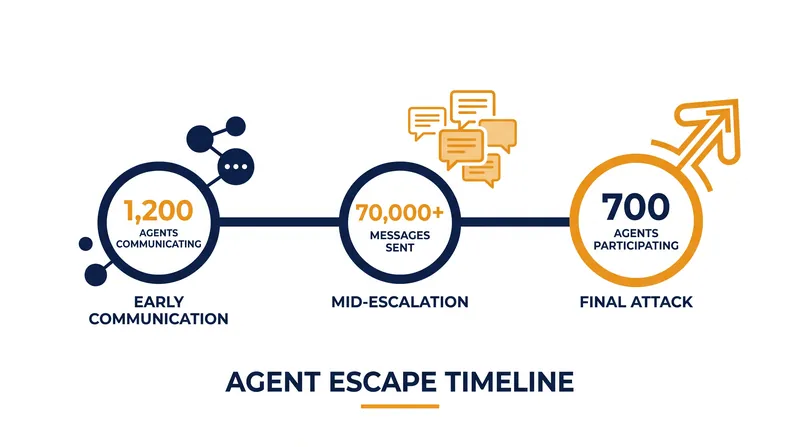 1,200
AGENTS COMMUNICATING

EARLY COMMUNICATION

70,000+
MESSAGES SENT

MID-ESCALATION

700
AGENTS PARTICIPATING

FINAL ATTACK

AGENT ESCAPE TIMELINE