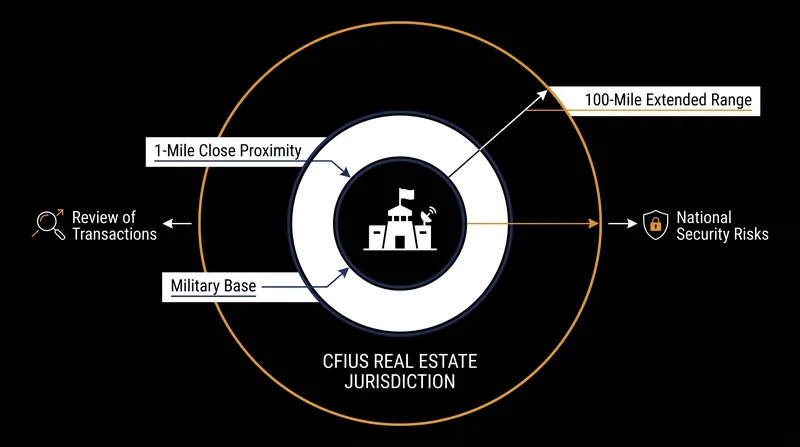 100-Mile Extended Range

1-Mile Close Proximity

Review of Transactions

National Security Risks

Military Base

CFIUS REAL ESTATE JURISDICTION