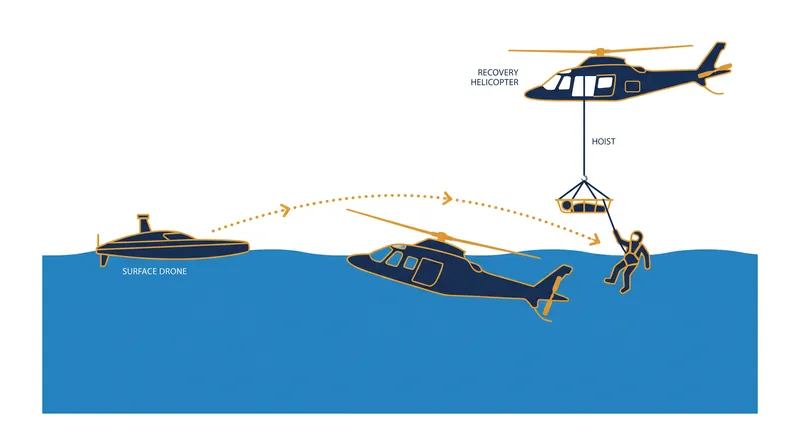 RECOVERY HELICOPTER

HOIST

SURFACE DRONE