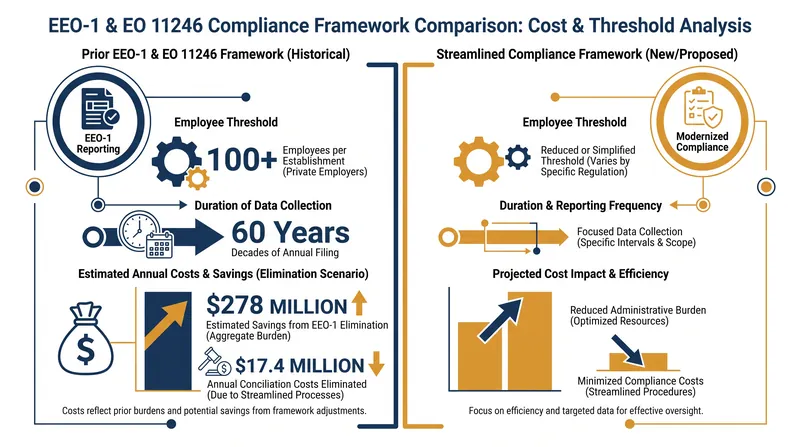 EEO-1 & EO 11246 Compliance Framework Comparison: Cost & Threshold Analysis

Prior EEO-1 & EO 11246 Framework (Historical)

EEO-1 Reporting

Employee Threshold

100+ Employees per Establishment (Private Employers)

Duration of Data Collection

60 Years
Decades of Annual Filing

Estimated Annual Costs & Savings (Elimination Scenario)

$278 MILLION
Estimated Savings from EEO-1 Elimination (Aggregate Burden)

$17.4 MILLION
Annual Conciliation Costs Eliminated (Due to Streamlined Processes)

Costs reflect prior burdens and potential savings from framework adjustments.

Streamlined Compliance Framework (New/Proposed)

Modernized Compliance

Employee Threshold

Reduced or Simplified Threshold (Varies by Specific Regulation)

Duration & Reporting Frequency

Focused Data Collection (Specific Intervals & Scope)

Projected Cost Impact & Efficiency

Reduced Administrative Burden (Optimized Resources)

Minimized Compliance Costs (Streamlined Procedures)

Focus on efficiency and targeted data for effective oversight.