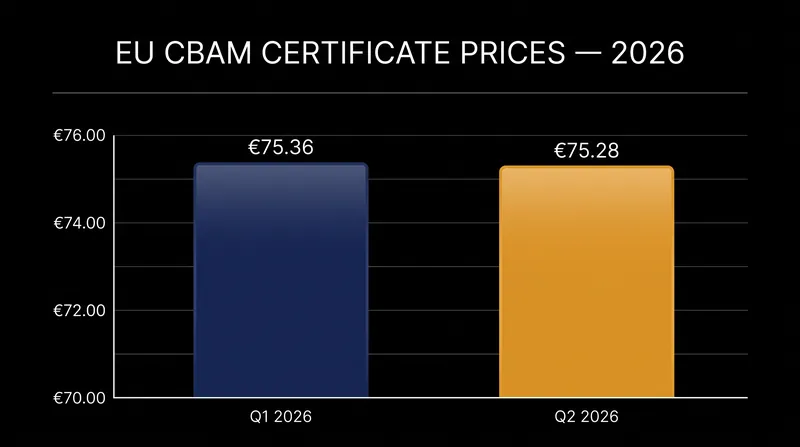 EU CBAM CERTIFICATE PRICES — 2026

€76.00
€74.00
€72.00
€70.00

€75.36
€75.28

Q1 2026
Q2 2026