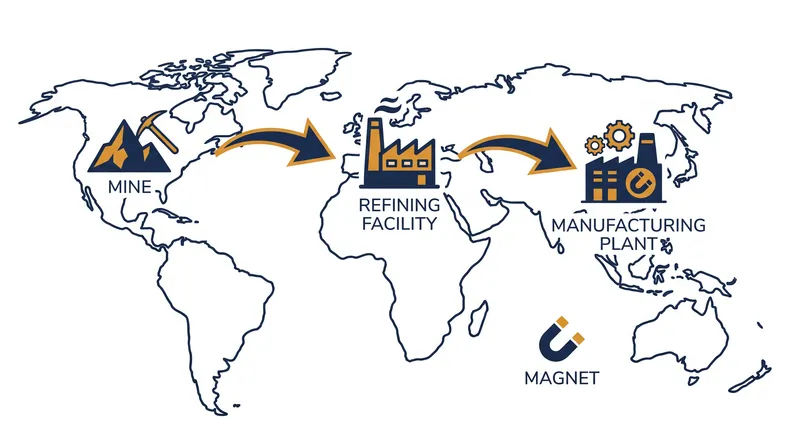 MINE

REFINING FACILITY

MANUFACTURING PLANT

MAGNET