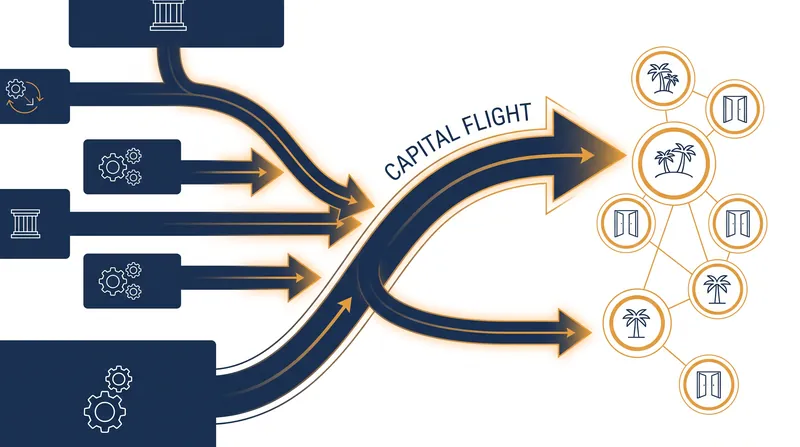 CAPITAL FLIGHT