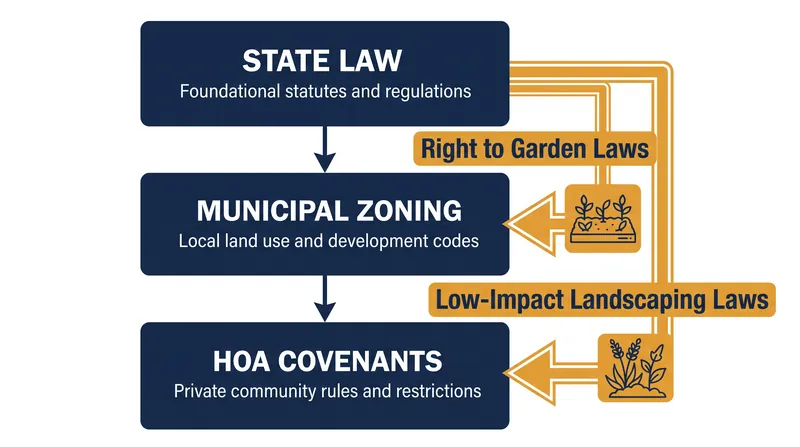 STATE LAW
Foundational statutes and regulations

Right to Garden Laws

MUNICIPAL ZONING
Local land use and development codes

Low-Impact Landscaping Laws

HOA COVENANTS
Private community rules and restrictions