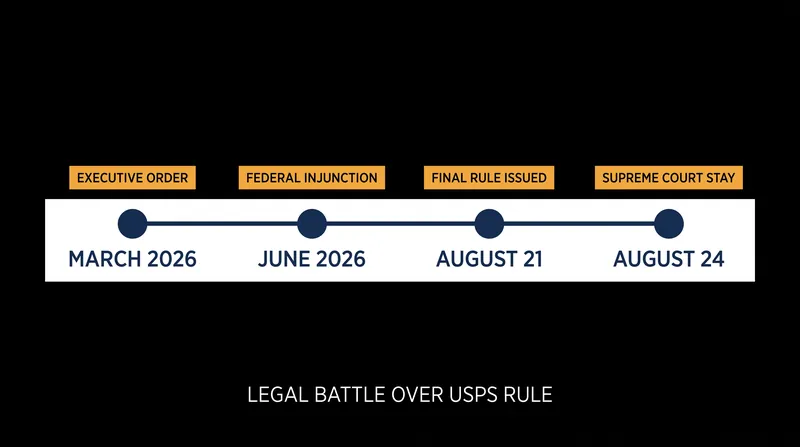 EXECUTIVE ORDER
MARCH 2026

FEDERAL INJUNCTION
JUNE 2026

FINAL RULE ISSUED
AUGUST 21

SUPREME COURT STAY
AUGUST 24

LEGAL BATTLE OVER USPS RULE