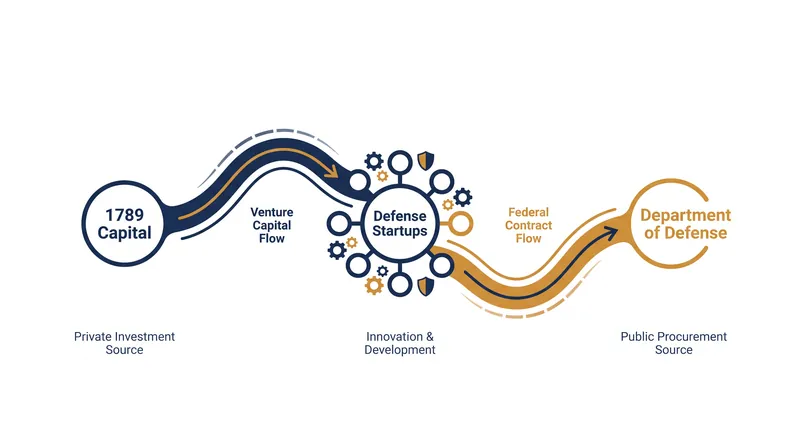 1789 Capital

Venture Capital Flow

Defense Startups

Federal Contract Flow

Department of Defense

Private Investment Source

Innovation & Development

Public Procurement Source