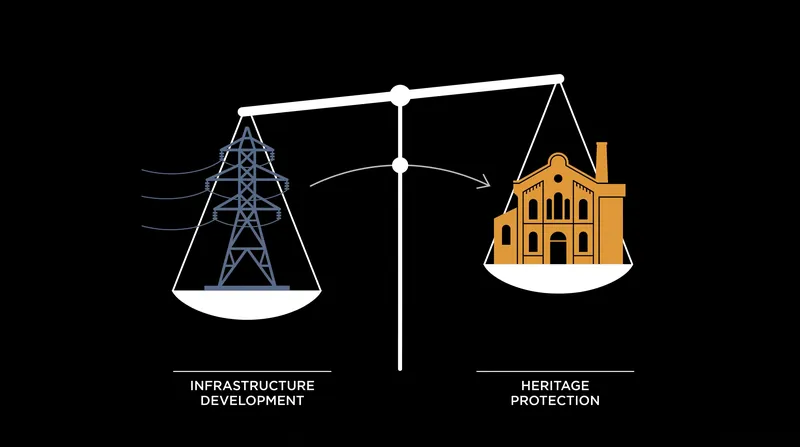 INFRASTRUCTURE DEVELOPMENT

HERITAGE PROTECTION