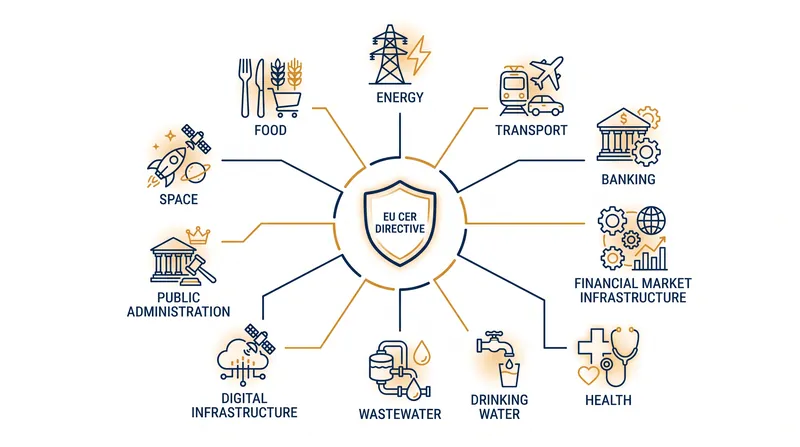 EU CER DIRECTIVE

ENERGY

TRANSPORT

BANKING

FINANCIAL MARKET INFRASTRUCTURE

HEALTH

DRINKING WATER

WASTEWATER

DIGITAL INFRASTRUCTURE

PUBLIC ADMINISTRATION

SPACE

FOOD