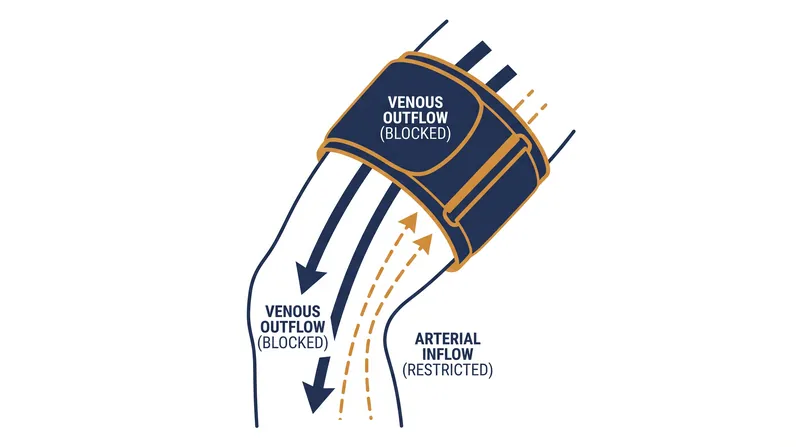 VENOUS OUTFLOW (BLOCKED)

VENOUS OUTFLOW (BLOCKED)

ARTERIAL INFLOW (RESTRICTED)