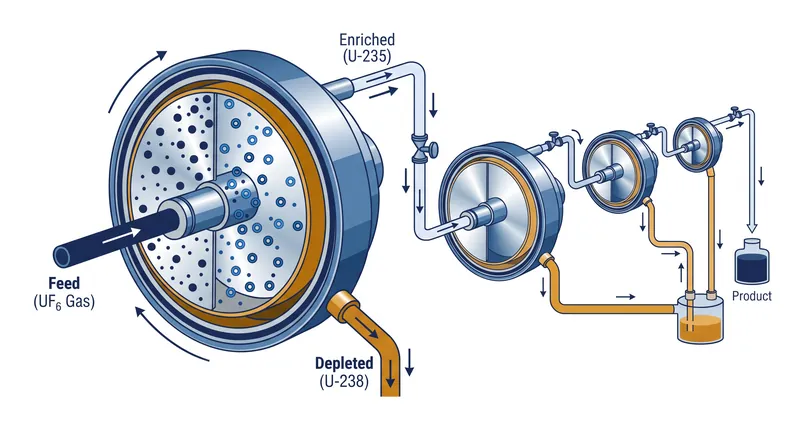 Enriched
(U-235)

Feed
($UF_6$ Gas)

Depleted
(U-238)

Product