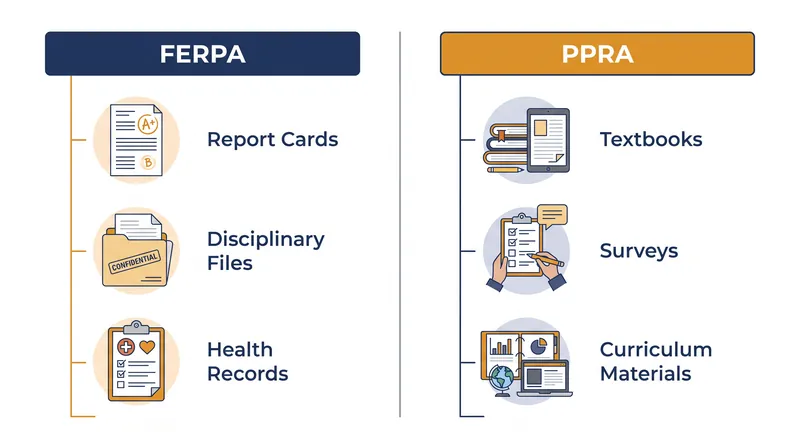 FERPA

A+

B

Report Cards

CONFIDENTIAL

Disciplinary Files

Health Records

PPRA

Textbooks

Surveys

Curriculum Materials