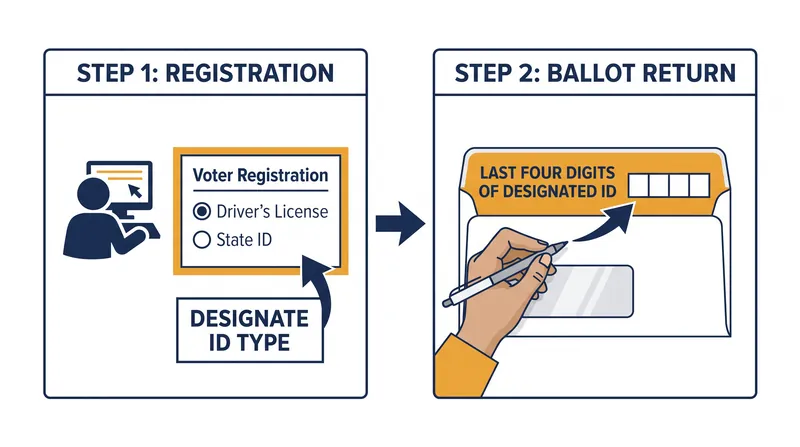 STEP 1: REGISTRATION

Voter Registration

Driver's License

State ID

DESIGNATE ID TYPE

STEP 2: BALLOT RETURN

LAST FOUR DIGITS OF DESIGNATED ID