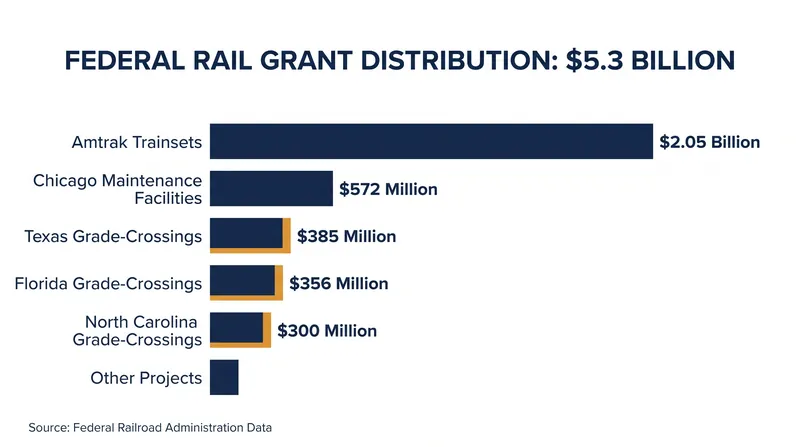 FEDERAL RAIL GRANT DISTRIBUTION: $5.3 BILLION

Amtrak Trainsets
$2.05 Billion

Chicago Maintenance Facilities
$572 Million

Texas Grade-Crossings
$385 Million

Florida Grade-Crossings
$356 Million

North Carolina Grade-Crossings
$300 Million

Other Projects

Source: Federal Railroad Administration Data