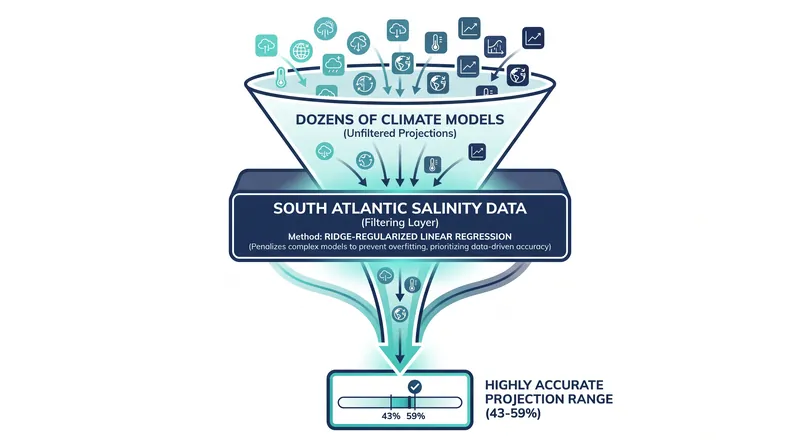 DOZENS OF CLIMATE MODELS
(Unfiltered Projections)

SOUTH ATLANTIC SALINITY DATA
(Filtering Layer)
Method: RIDGE-REGULARIZED LINEAR REGRESSION
(Penalizes complex models to prevent overfitting, prioritizing data-driven accuracy)

43% 59%

HIGHLY ACCURATE PROJECTION RANGE (43-59%)