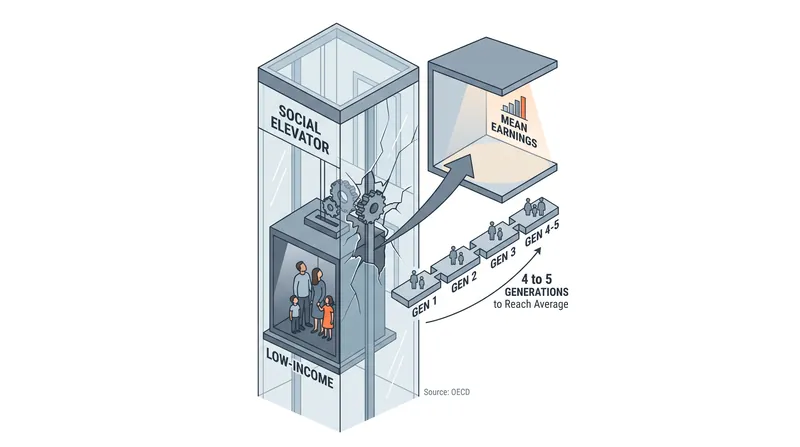 SOCIAL ELEVATOR

MEAN EARNINGS

GEN 1
GEN 2
GEN 3
GEN 4-5

4 to 5 GENERATIONS to Reach Average

LOW-INCOME

Source: OECD