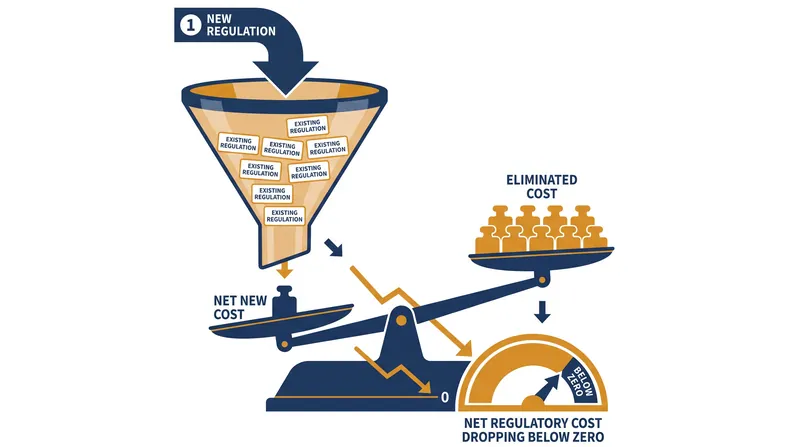 1 NEW REGULATION

EXISTING REGULATION

EXISTING REGULATION

EXISTING REGULATION

EXISTING REGULATION

EXISTING REGULATION

EXISTING REGULATION

EXISTING REGULATION

EXISTING REGULATION

ELIMINATED COST

NET NEW COST

0

BELOW ZERO

NET REGULATORY COST DROPPING BELOW ZERO