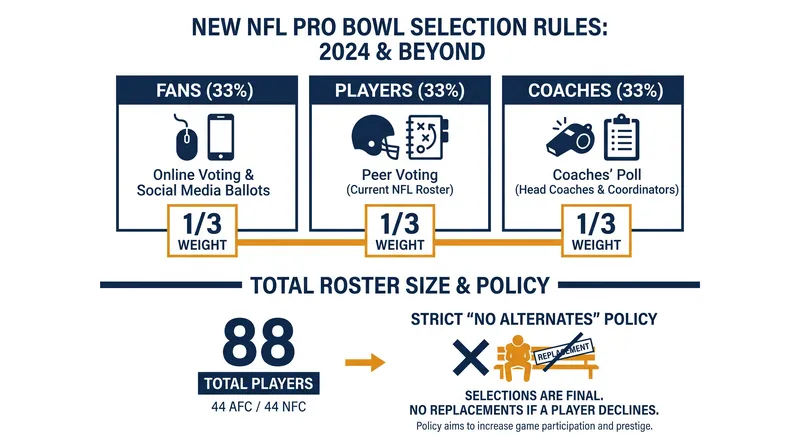 NEW NFL PRO BOWL SELECTION RULES: 2024 & BEYOND

FANS (33%)

Online Voting & Social Media Ballots

1/3 WEIGHT

PLAYERS (33%)

Peer Voting (Current NFL Roster)

1/3 WEIGHT

COACHES (33%)

Coaches' Poll (Head Coaches & Coordinators)

1/3 WEIGHT

TOTAL ROSTER SIZE & POLICY

88

TOTAL PLAYERS

44 AFC / 44 NFC

STRICT "NO ALTERNATES" POLICY

REPLACEMENT

SELECTIONS ARE FINAL.
NO REPLACEMENTS IF A PLAYER DECLINES.

Policy aims to increase game participation and prestige.