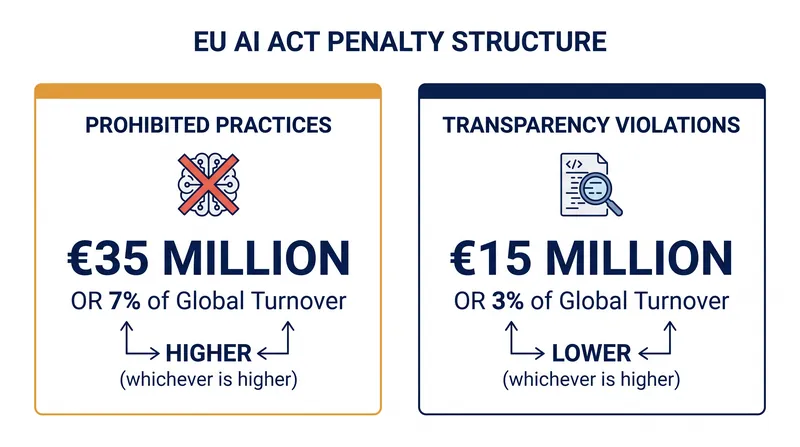 EU AI ACT PENALTY STRUCTURE

PROHIBITED PRACTICES

€35 MILLION

OR 7% of Global Turnover

HIGHER

(whichever is higher)

TRANSPARENCY VIOLATIONS

</>

€15 MILLION

OR 3% of Global Turnover

LOWER

(whichever is higher)