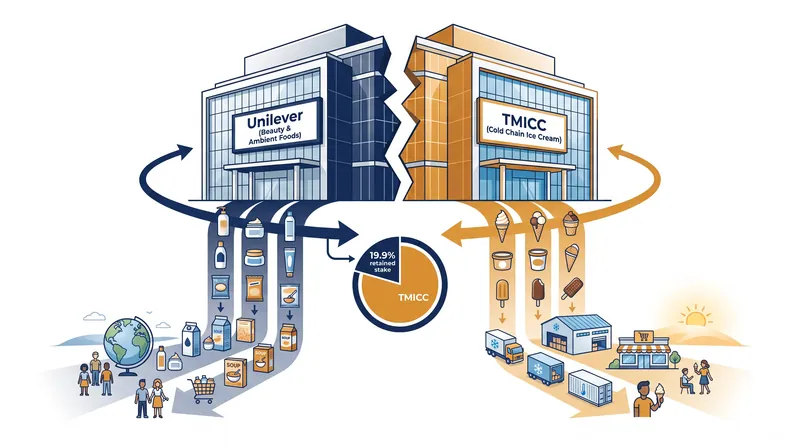 Unilever
(Beauty & Ambient Foods)

TMICC
(Cold Chain Ice Cream)

19.9% retained stake

TMICC

SOUP