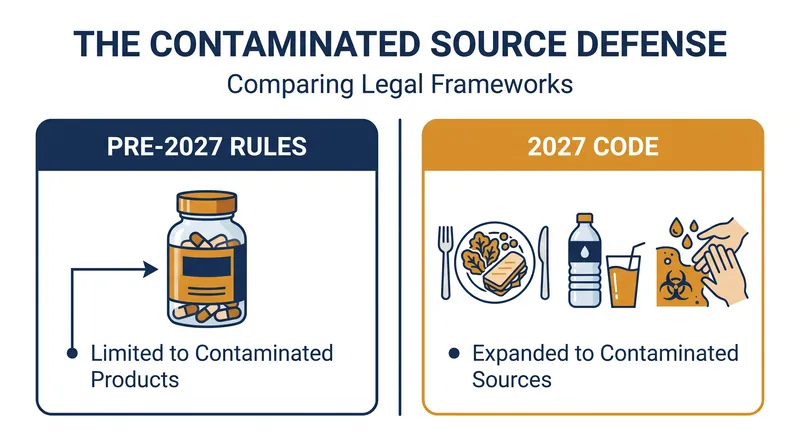 THE CONTAMINATED SOURCE DEFENSE

Comparing Legal Frameworks

PRE-2027 RULES

• Limited to Contaminated Products

2027 CODE

• Expanded to Contaminated Sources