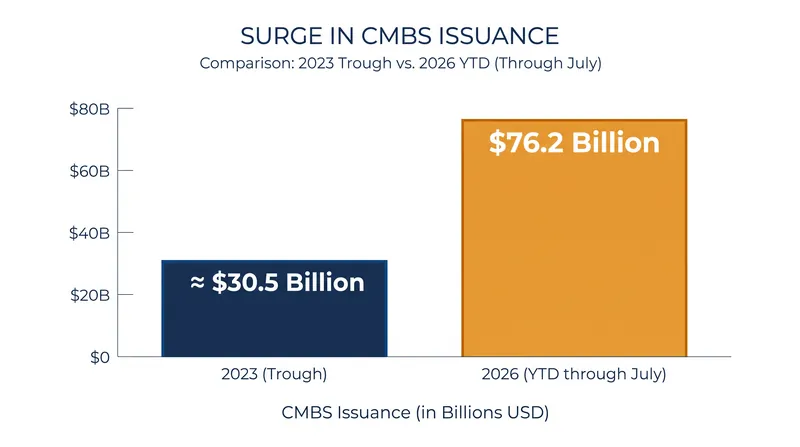 SURGE IN CMBS ISSUANCE
Comparison: 2023 Trough vs. 2026 YTD (Through July)

$80B
$60B
$40B
$20B
$0

≈ $30.5 Billion
$76.2 Billion

2023 (Trough)
2026 (YTD through July)

CMBS Issuance (in Billions USD)