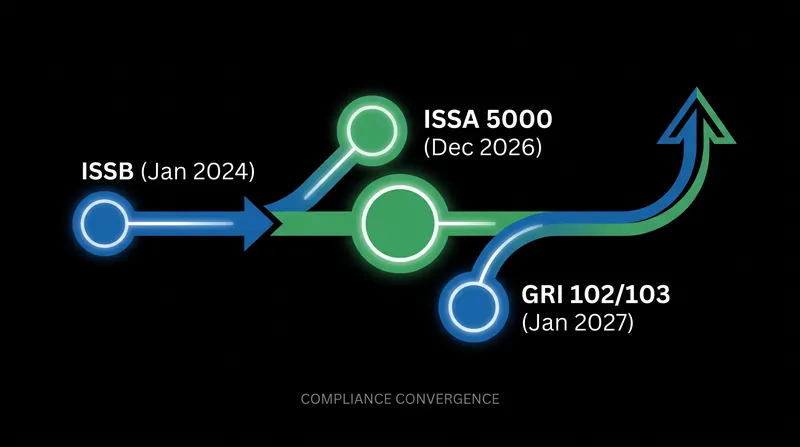 ISSB (Jan 2024)

ISSA 5000
(Dec 2026)

GRI 102/103
(Jan 2027)

COMPLIANCE CONVERGENCE