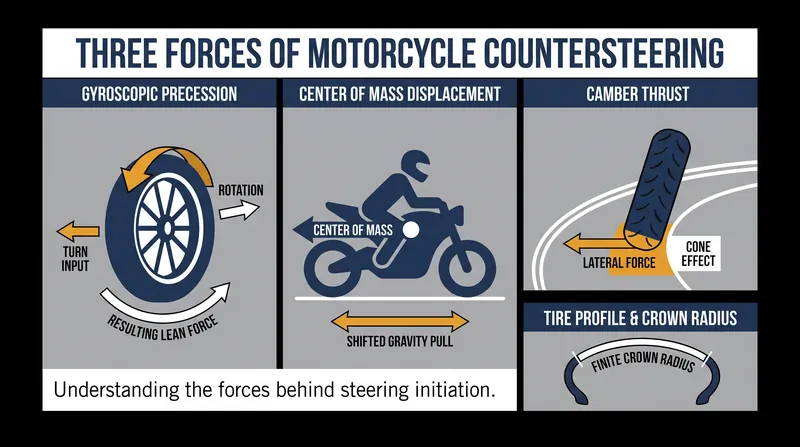 THREE FORCES OF MOTORCYCLE COUNTERSTEERING

GYROSCOPIC PRECESSION

ROTATION

TURN INPUT

RESULTING LEAN FORCE

CENTER OF MASS DISPLACEMENT

CENTER OF MASS

SHIFTED GRAVITY PULL

CAMBER THRUST

LATERAL FORCE

CONE EFFECT

TIRE PROFILE & CROWN RADIUS

FINITE CROWN RADIUS

Understanding the forces behind steering initiation.