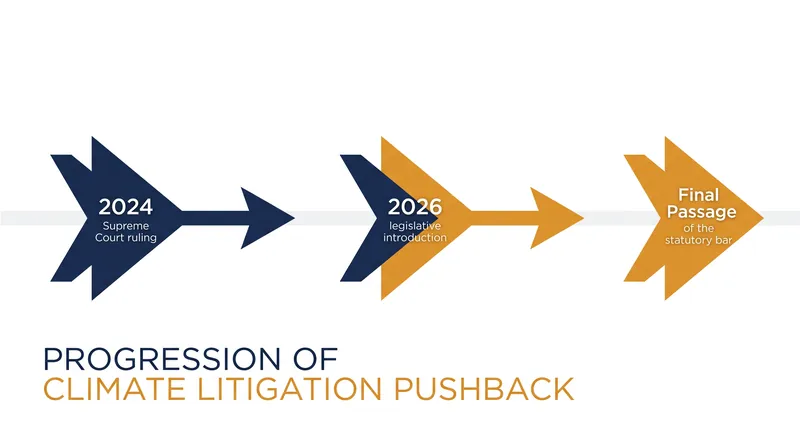 2024
Supreme Court ruling

2026
legislative introduction

Final Passage
of the statutory bar

PROGRESSION OF
CLIMATE LITIGATION PUSHBACK