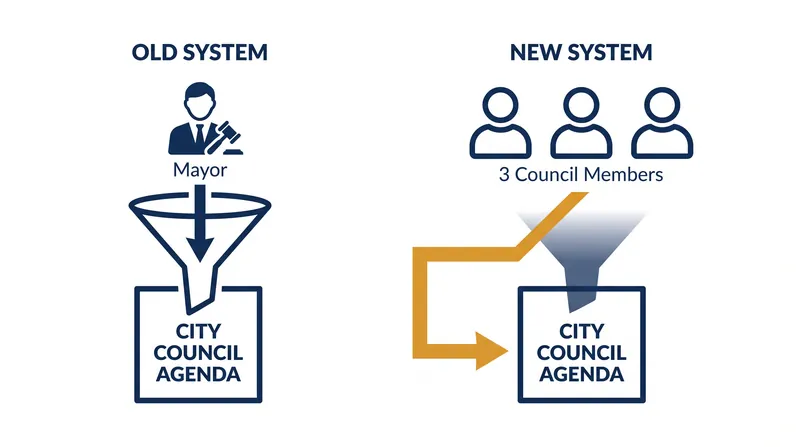 OLD SYSTEM

Mayor

CITY COUNCIL AGENDA

NEW SYSTEM

3 Council Members

CITY COUNCIL AGENDA