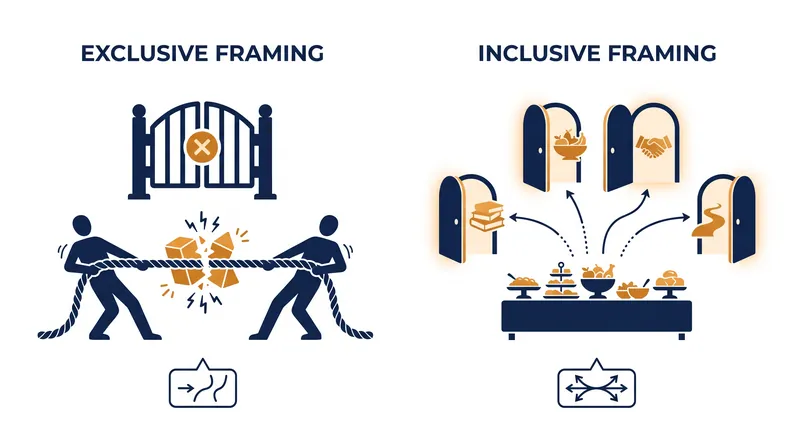 EXCLUSIVE FRAMING

INCLUSIVE FRAMING