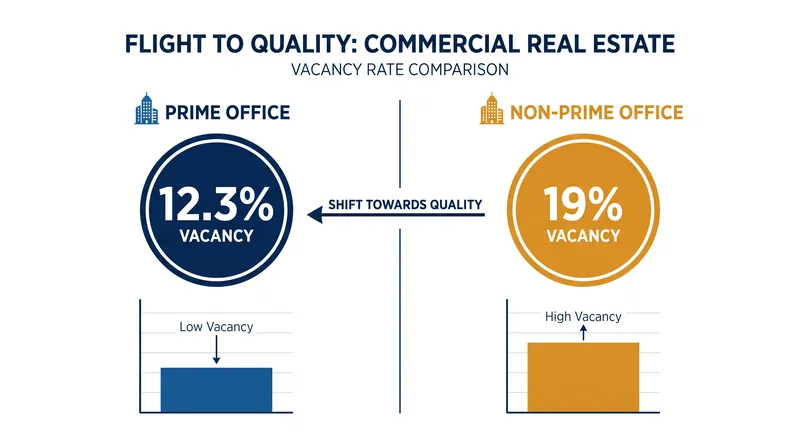 FLIGHT TO QUALITY: COMMERCIAL REAL ESTATE
VACANCY RATE COMPARISON

PRIME OFFICE

12.3%
VACANCY

Low Vacancy

SHIFT TOWARDS QUALITY

NON-PRIME OFFICE

19%
VACANCY

High Vacancy