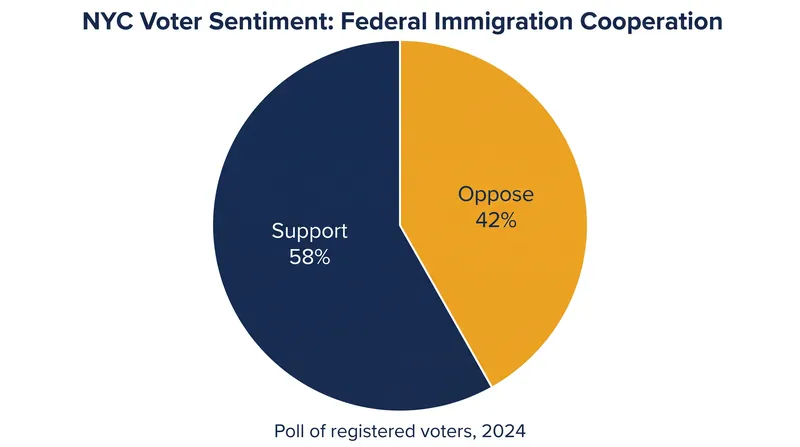 NYC Voter Sentiment: Federal Immigration Cooperation

Support
58%

Oppose
42%

Poll of registered voters, 2024