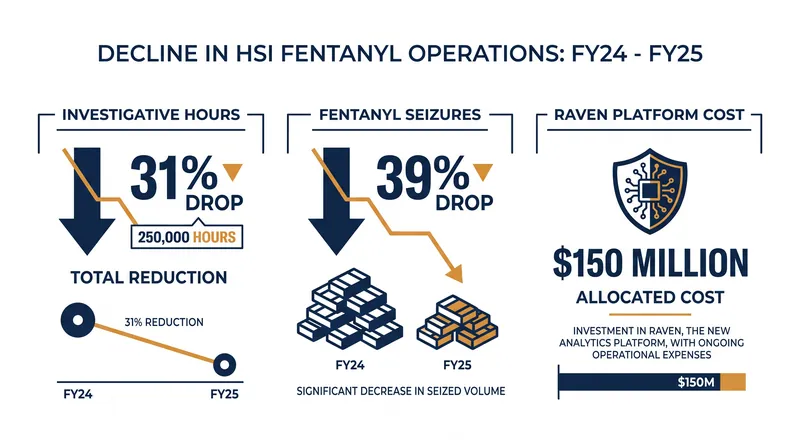 DECLINE IN HSI FENTANYL OPERATIONS: FY24 - FY25

INVESTIGATIVE HOURS

31% DROP

250,000 HOURS

TOTAL REDUCTION

31% REDUCTION

FY24

FY25

FENTANYL SEIZURES

39% DROP

FY24

FY25

SIGNIFICANT DECREASE IN SEIZED VOLUME

RAVEN PLATFORM COST

$150 MILLION

ALLOCATED COST

INVESTMENT IN RAVEN, THE NEW ANALYTICS PLATFORM, WITH ONGOING OPERATIONAL EXPENSES

$150M