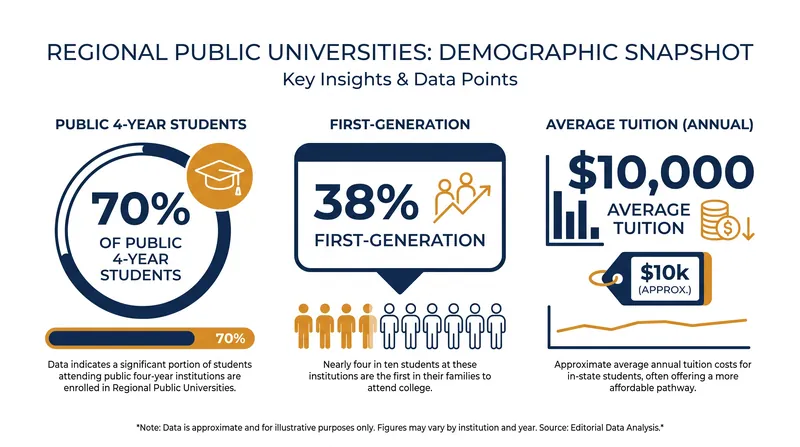 REGIONAL PUBLIC UNIVERSITIES: DEMOGRAPHIC SNAPSHOT

Key Insights & Data Points

PUBLIC 4-YEAR STUDENTS

70%
OF PUBLIC 4-YEAR STUDENTS

70%

Data indicates a significant portion of students attending public four-year institutions are enrolled in Regional Public Universities.

FIRST-GENERATION

38%
FIRST-GENERATION

Nearly four in ten students at these institutions are the first in their families to attend college.

AVERAGE TUITION (ANNUAL)

$10,000
AVERAGE TUITION

$10k
(APPROX.)

Approximate average annual tuition costs for in-state students, often offering a more affordable pathway.

*Note: Data is approximate and for illustrative purposes only. Figures may vary by institution and year. Source: Editorial Data Analysis.*