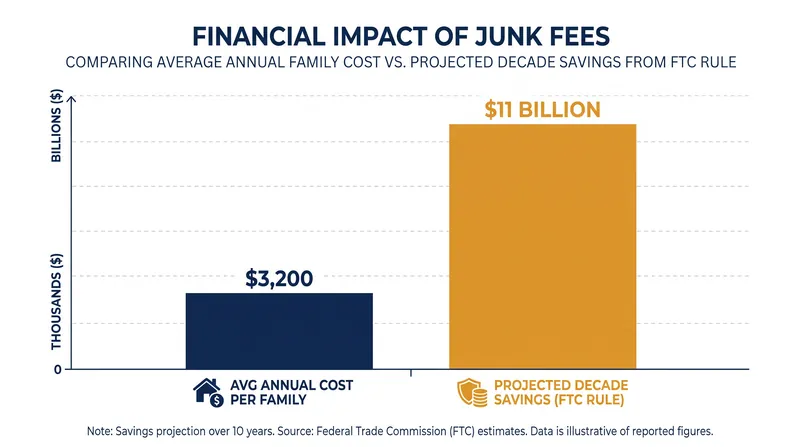 FINANCIAL IMPACT OF JUNK FEES
COMPARING AVERAGE ANNUAL FAMILY COST VS. PROJECTED DECADE SAVINGS FROM FTC RULE

BILLIONS ($)
THOUSANDS ($)
0

$3,200
$11 BILLION

AVG ANNUAL COST PER FAMILY
PROJECTED DECADE SAVINGS (FTC RULE)

Note: Savings projection over 10 years. Source: Federal Trade Commission (FTC) estimates. Data is illustrative of reported figures.