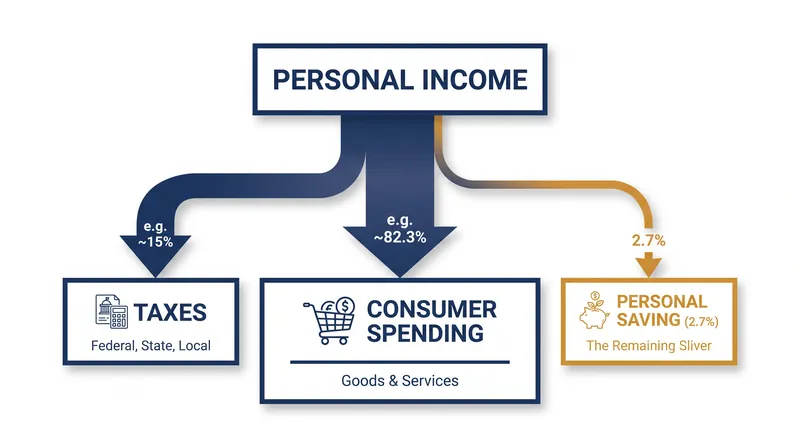 PERSONAL INCOME

e.g. ~15%

e.g. ~82.3%

2.7%

TAXES
Federal, State, Local

CONSUMER SPENDING
Goods & Services

PERSONAL SAVING (2.7%)
The Remaining Sliver