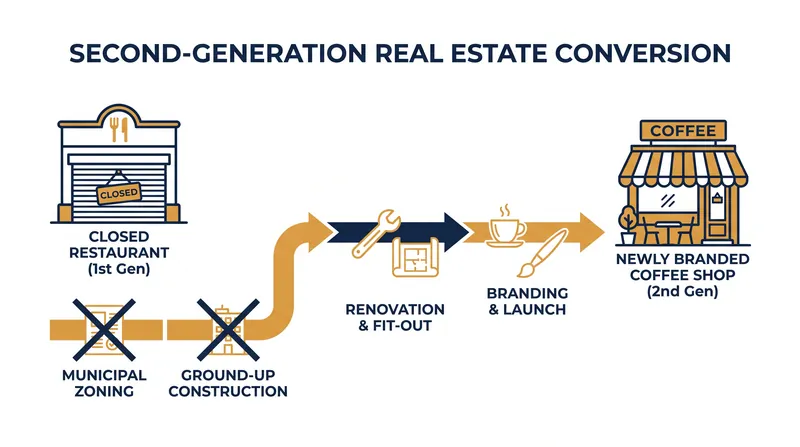 SECOND-GENERATION REAL ESTATE CONVERSION

CLOSED

CLOSED RESTAURANT (1st Gen)

MUNICIPAL ZONING

GROUND-UP CONSTRUCTION

RENOVATION & FIT-OUT

BRANDING & LAUNCH

COFFEE

NEWLY BRANDED COFFEE SHOP (2nd Gen)