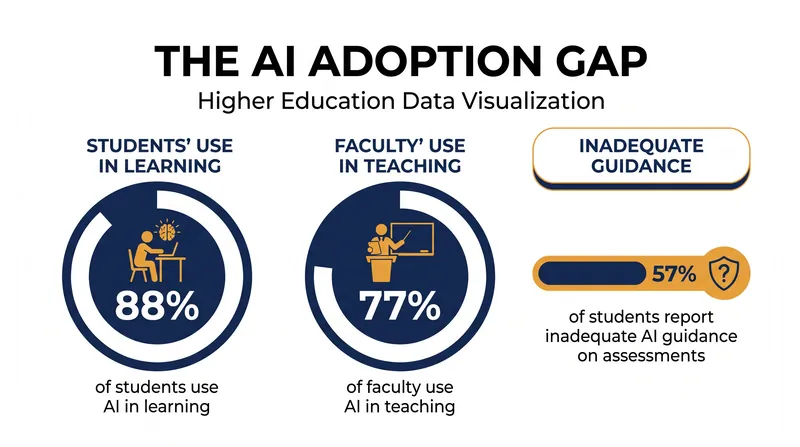 THE AI ADOPTION GAP
Higher Education Data Visualization

STUDENTS' USE IN LEARNING

88%

of students use AI in learning

FACULTY' USE IN TEACHING

77%

of faculty use AI in teaching

INADEQUATE GUIDANCE

57% ?

of students report inadequate AI guidance on assessments