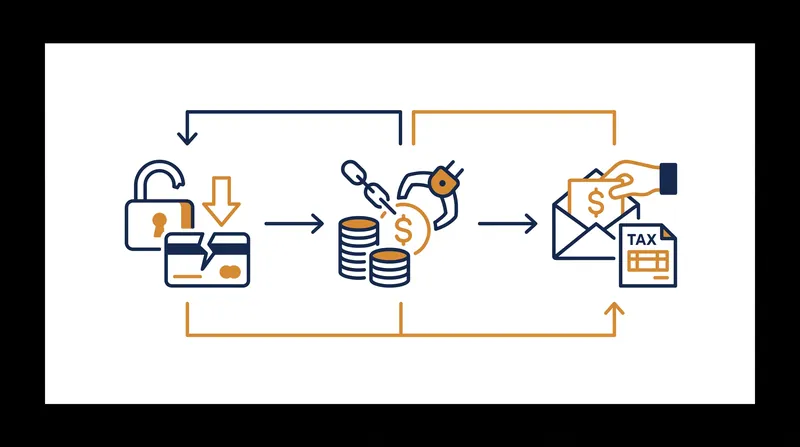 $
$
TAX