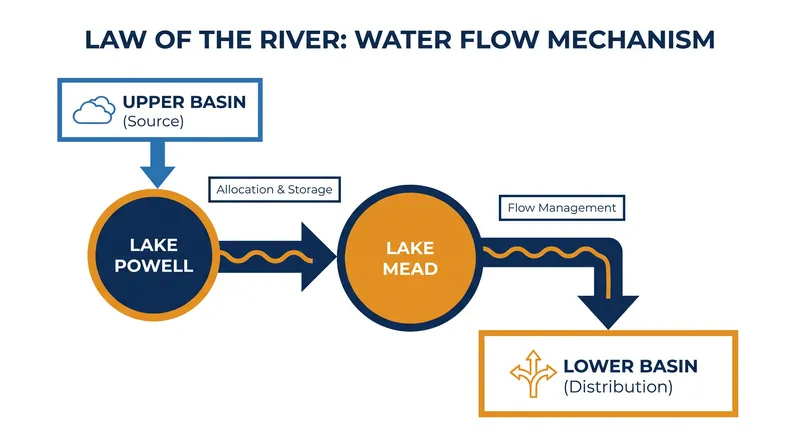 LAW OF THE RIVER: WATER FLOW MECHANISM

UPPER BASIN
(Source)

Allocation & Storage

LAKE POWELL

LAKE MEAD

Flow Management

LOWER BASIN
(Distribution)