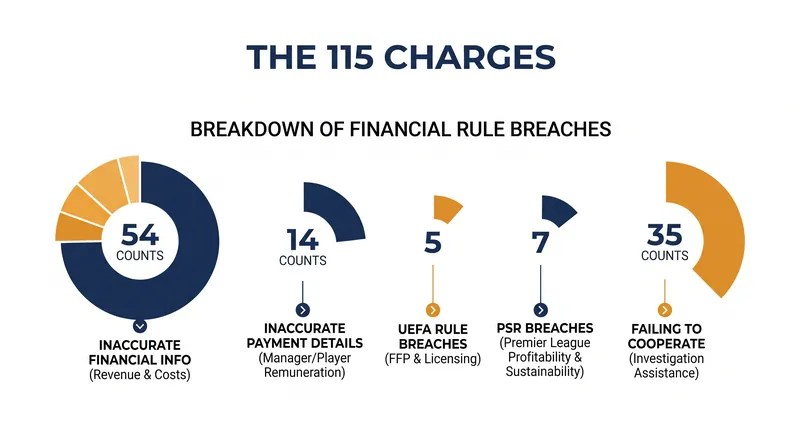 THE 115 CHARGES

BREAKDOWN OF FINANCIAL RULE BREACHES

54
COUNTS

INACCURATE FINANCIAL INFO
(Revenue & Costs)

14
COUNTS

INACCURATE PAYMENT DETAILS
(Manager/Player Remuneration)

5

UEFA RULE BREACHES
(FFP & Licensing)

7

PSR BREACHES
(Premier League Profitability & Sustainability)

35
COUNTS

FAILING TO COOPERATE
(Investigation Assistance)