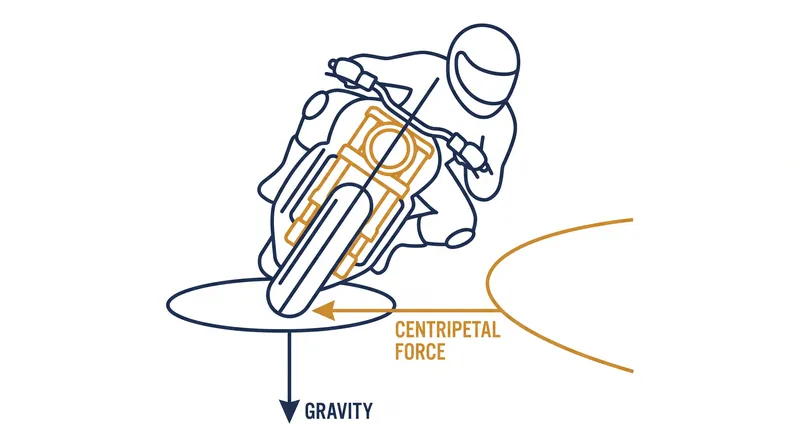 CENTRIPETAL FORCE

GRAVITY