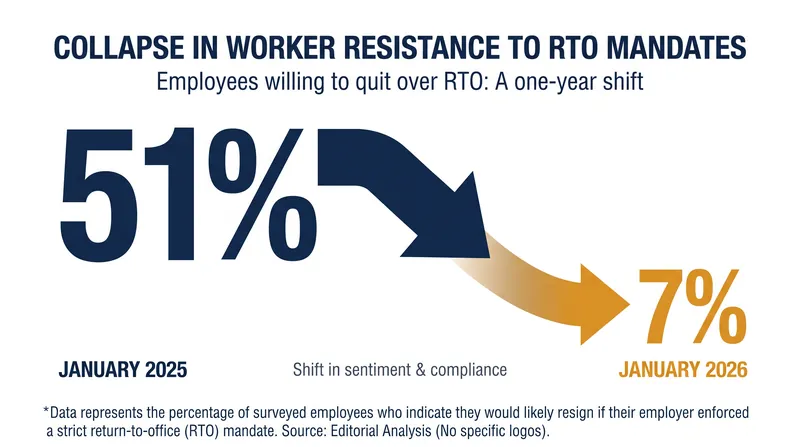 COLLAPSE IN WORKER RESISTANCE TO RTO MANDATES
Employees willing to quit over RTO: A one-year shift

51%

7%

JANUARY 2025

Shift in sentiment & compliance

JANUARY 2026

*Data represents the percentage of surveyed employees who indicate they would likely resign if their employer enforced a strict return-to-office (RTO) mandate. Source: Editorial Analysis (No specific logos).