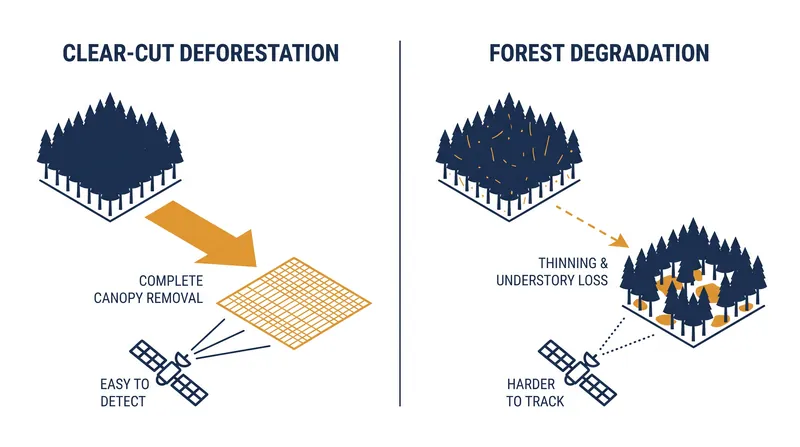 CLEAR-CUT DEFORESTATION

COMPLETE CANOPY REMOVAL

EASY TO DETECT

FOREST DEGRADATION

THINNING & UNDERSTORY LOSS

HARDER TO TRACK