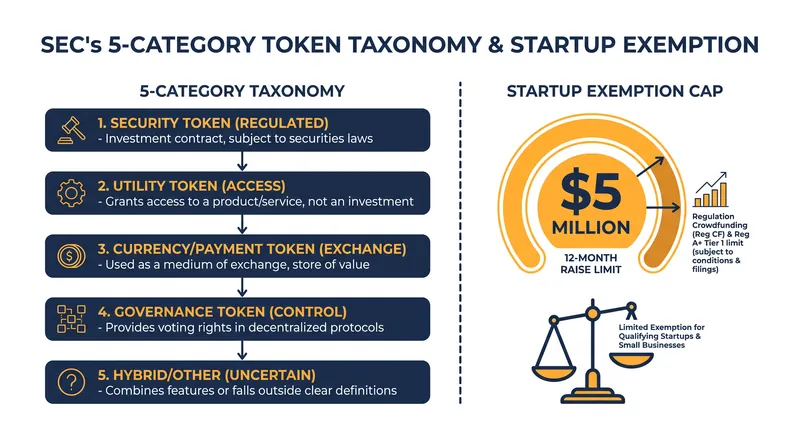 SEC's 5-CATEGORY TOKEN TAXONOMY & STARTUP EXEMPTION

5-CATEGORY TAXONOMY

1. SECURITY TOKEN (REGULATED)
- Investment contract, subject to securities laws

2. UTILITY TOKEN (ACCESS)
- Grants access to a product/service, not an investment

3. CURRENCY/PAYMENT TOKEN (EXCHANGE)
- Used as a medium of exchange, store of value

4. GOVERNANCE TOKEN (CONTROL)
- Provides voting rights in decentralized protocols

5. HYBRID/OTHER (UNCERTAIN)
- Combines features or falls outside clear definitions

STARTUP EXEMPTION CAP

$5 MILLION

12-MONTH RAISE LIMIT

Regulation Crowdfunding (Reg CF) & Reg A+ Tier 1 limit (subject to conditions & filings)

Limited Exemption for Qualifying Startups & Small Businesses