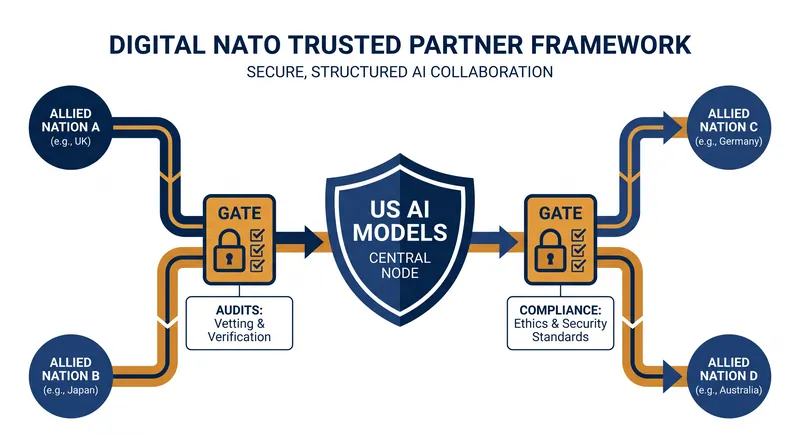 DIGITAL NATO TRUSTED PARTNER FRAMEWORK

SECURE, STRUCTURED AI COLLABORATION

ALLIED NATION A
(e.g., UK)

ALLIED NATION B
(e.g., Japan)

GATE

AUDITS:
Vetting & Verification

US AI MODELS
CENTRAL NODE

GATE

COMPLIANCE:
Ethics & Security Standards

ALLIED NATION C
(e.g., Germany)

ALLIED NATION D
(e.g., Australia)