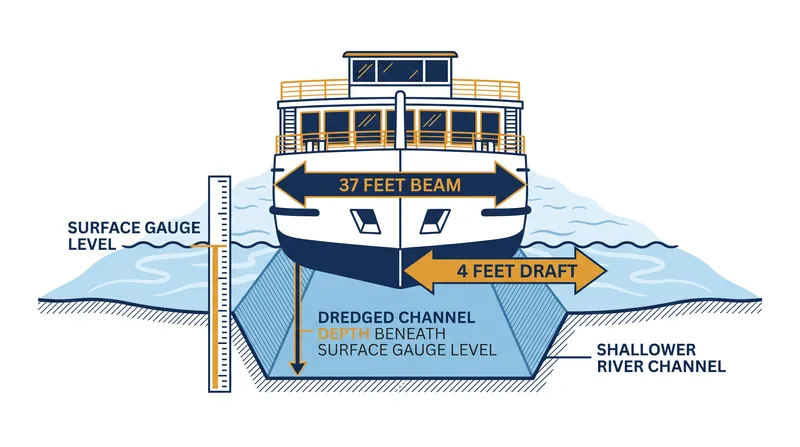 37 FEET BEAM

SURFACE GAUGE LEVEL

4 FEET DRAFT

DREDGED CHANNEL DEPTH BENEATH SURFACE GAUGE LEVEL

SHALLOWER RIVER CHANNEL